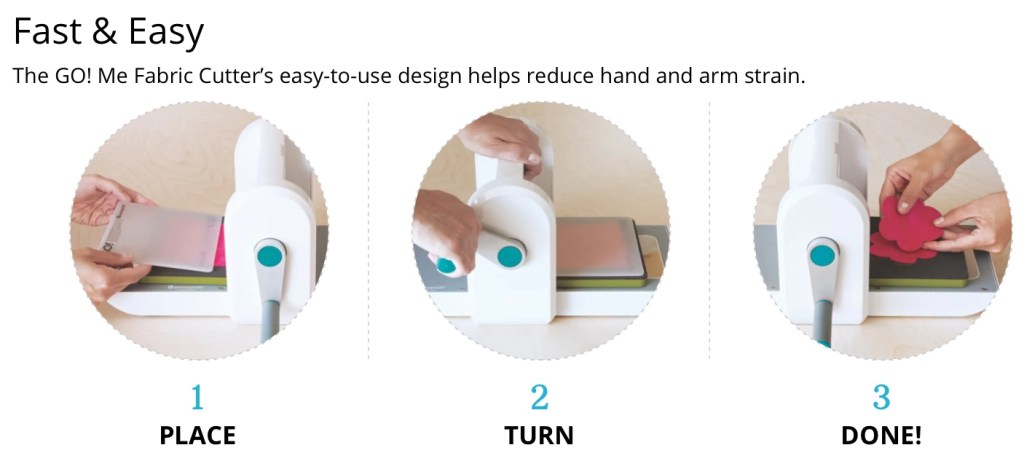 Fast & Easy

The GO! Me Fabric Cutter's easy-to-use design helps reduce hand and arm strain.

1
PLACE

2
TURN

3
DONE!