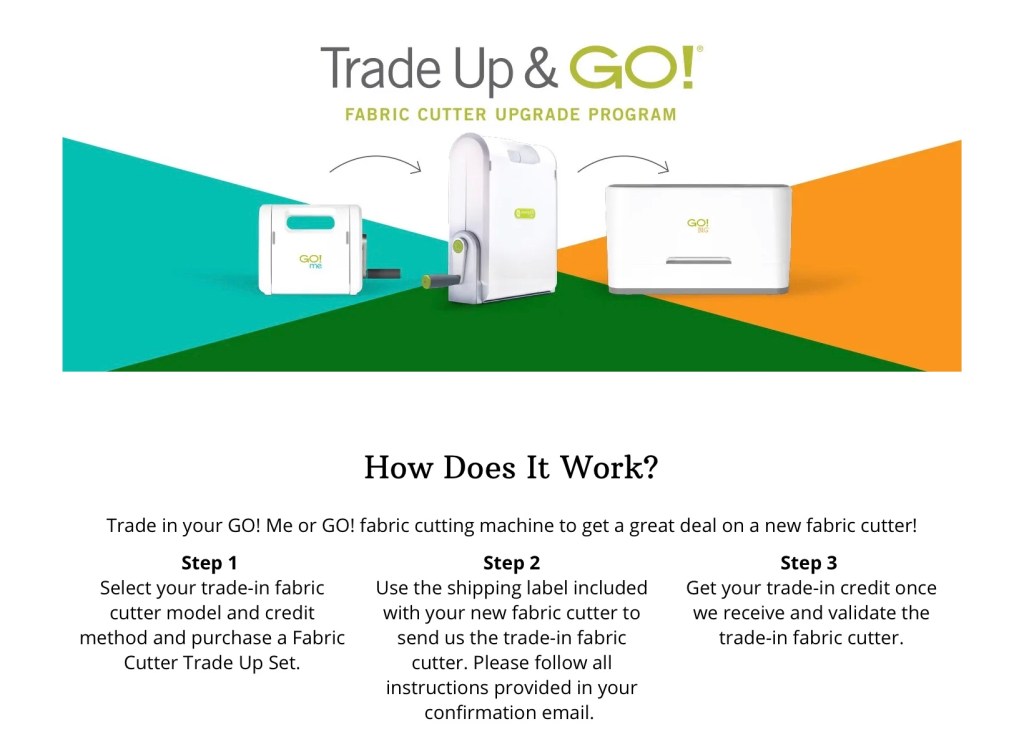 Trade Up & GO!®
FABRIC CUTTER UPGRADE PROGRAM

GO! me

GO! BIG

How Does It Work?

Trade in your GO! Me or GO! fabric cutting machine to get a great deal on a new fabric cutter!

Step 1
Select your trade-in fabric cutter model and credit method and purchase a Fabric Cutter Trade Up Set.

Step 2
Use the shipping label included with your new fabric cutter to send us the trade-in fabric cutter. Please follow all instructions provided in your confirmation email.

Step 3
Get your trade-in credit once we receive and validate the trade-in fabric cutter.